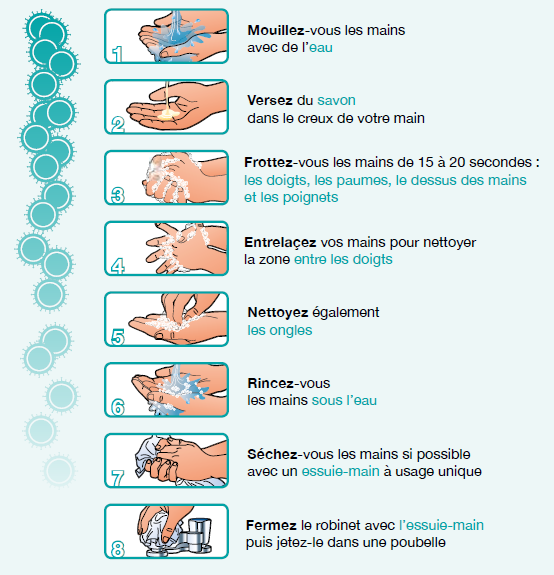 1

Mouillez-vous les mains avec de l'eau

2

Versez du savon dans le creux de votre main

3

Frottez-vous les mains de 15 à 20 secondes : les doigts, les paumes, le dessus des mains et les poignets

4

Entrelaçez vos mains pour nettoyer la zone entre les doigts

5

Nettoyez également les ongles

6

Rincez-vous les mains sous l'eau

7

Séchez-vous les mains si possible avec un essuie-main à usage unique

8

Fermez le robinet avec l'essuie-main puis jetez-le dans une poubelle